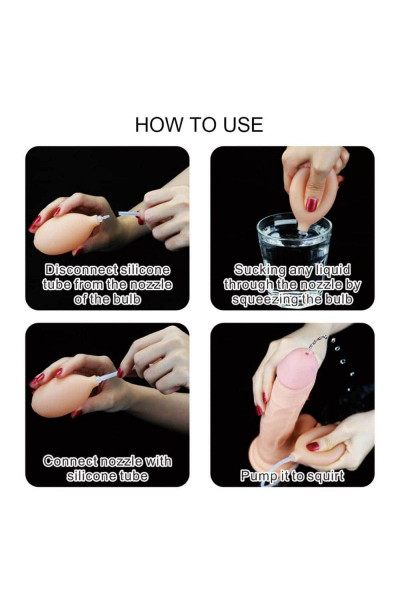 HOW TO USE

Disconnect silicone tube from the nozzle of the bulb

Sucking any liquid through the nozzle by squeezing the bulb

Connect nozzle with silicone tube

Pump it to squirt