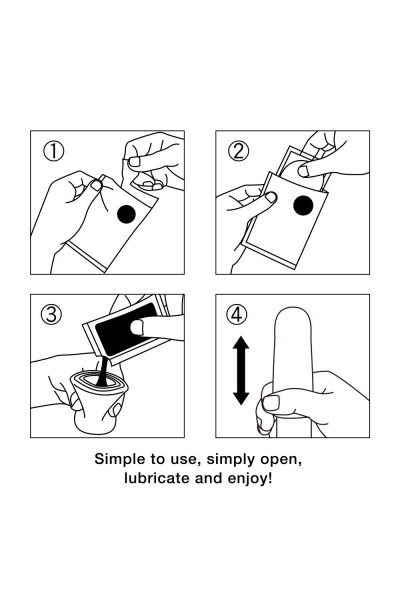 ①

②

③

④

Simple to use, simply open, lubricate and enjoy!